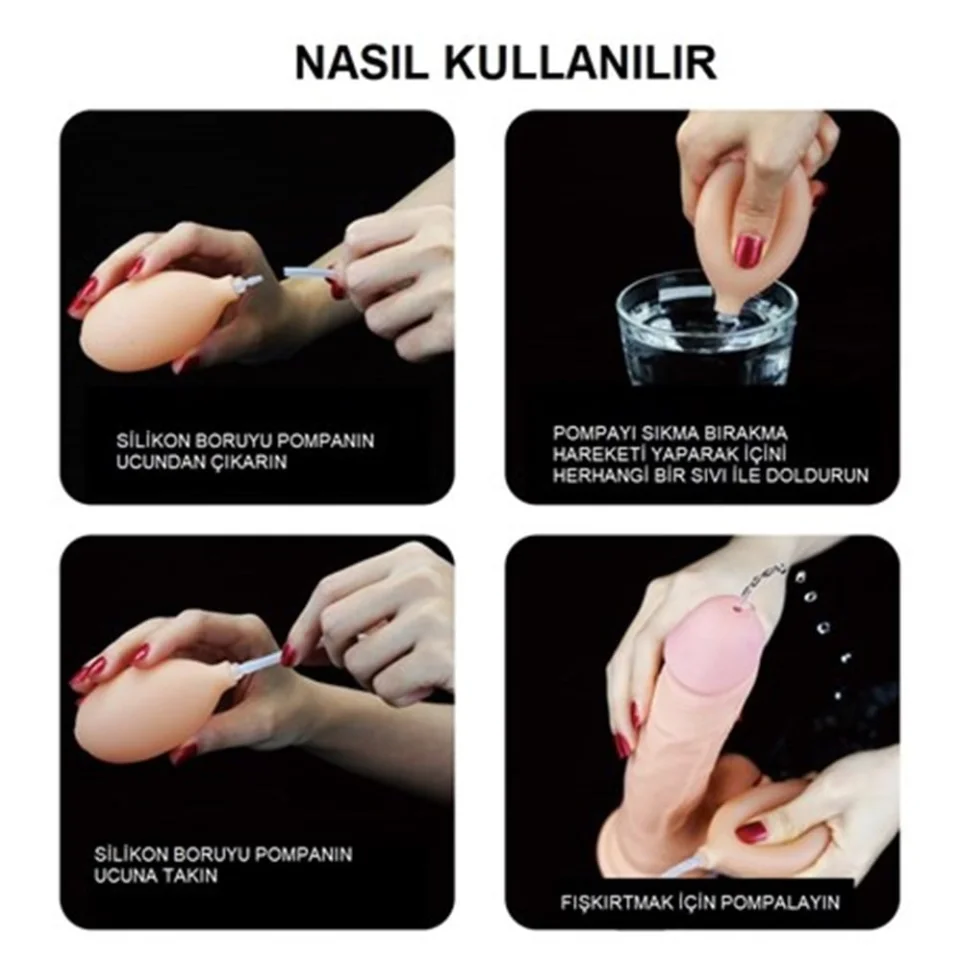 NASIL KULLANILIR

SİLİKON BORUYU POMPANIN UCUNDAN ÇIKARIN

POMPAYI SIKMA BIRAKMA HAREKETİ YAPARAK İÇİNİ HERHANGİ BİR SIVI İLE DOLDURUN

SİLİKON BORUYU POMPANIN UCUNA TAKIN

FIŞKIRTMAK İÇİN POMPALAYIN