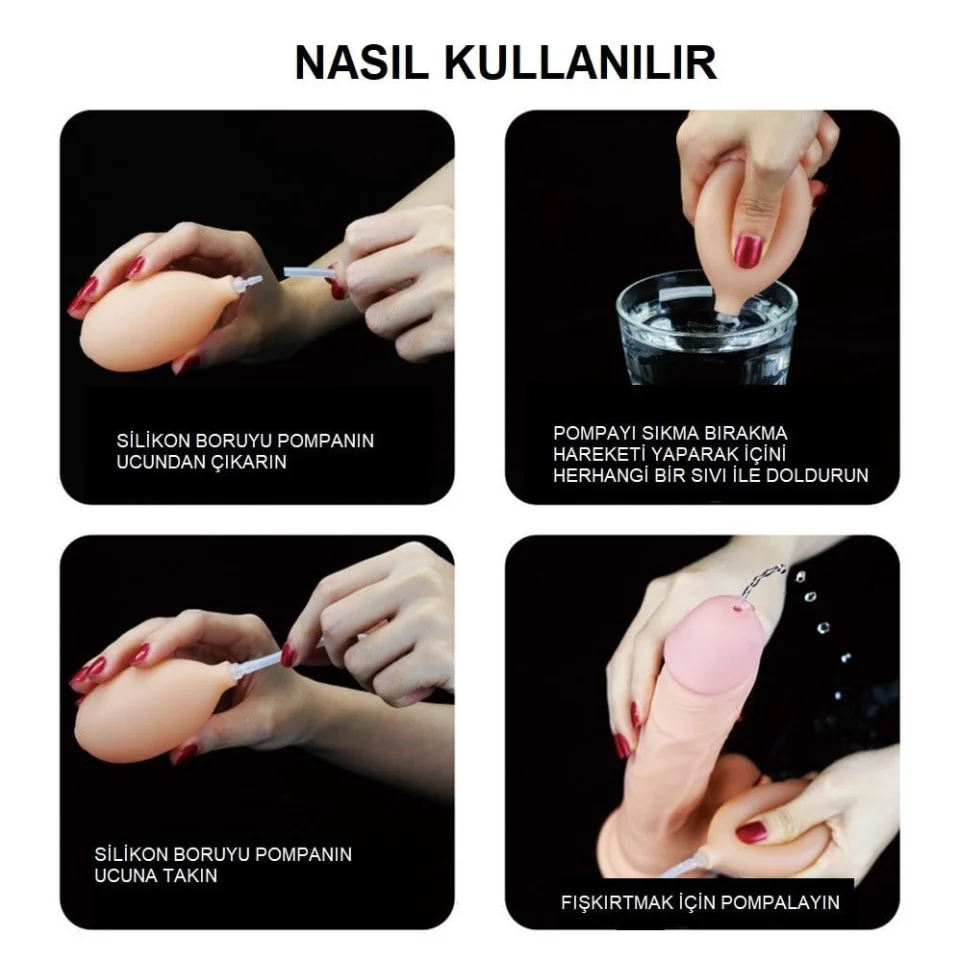 NASIL KULLANILIR

SİLİKON BORUYU POMPANIN UCUNDAN ÇIKARIN

POMPAYI SIKMA BIRAKMA HAREKETİ YAPARAK İÇİNİ HERHANGİ BİR SIVI İLE DOLDURUN

SİLİKON BORUYU POMPANIN UCUNA TAKIN

FIŞKIRTMAK İÇİN POMPALAYIN